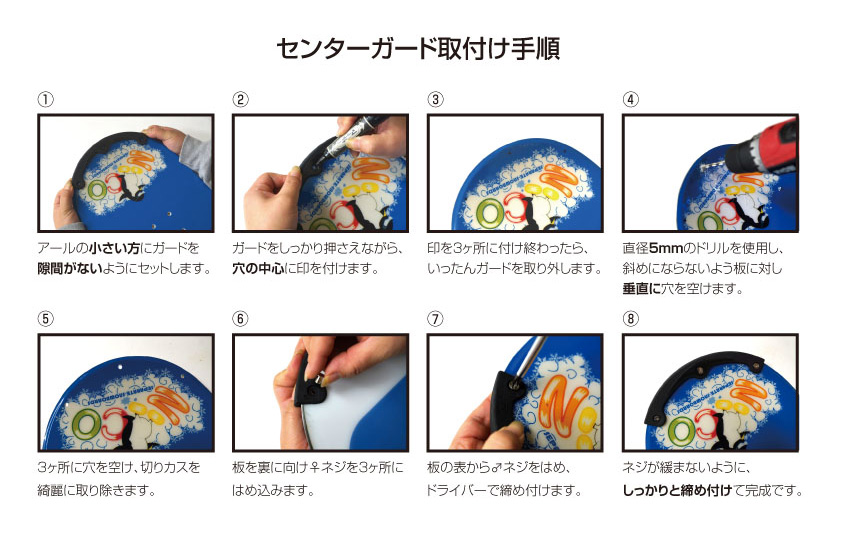 センターガード取付け手順

①

アールの小さい方にガードを隙間がないようにセットします。

②

ガードをしっかり押さえながら、穴の中心に印を付けます。

③

印を3ヶ所に付け終わったら、いったんガードを取り外します。

④

直径5mmのドリルを使用し、斜めにならないよう板に対し垂直に穴を空けます。

⑤

3ヶ所に穴を空け、切りカスを綺麗に取り除きます。

⑥

板を裏に向け♀ネジを3ヶ所にはめ込みます。

⑦

板の表から♂ネジをはめ、ドライバーで締め付けます。

⑧

ネジが緩まないように、しっかりと締め付けて完成です。